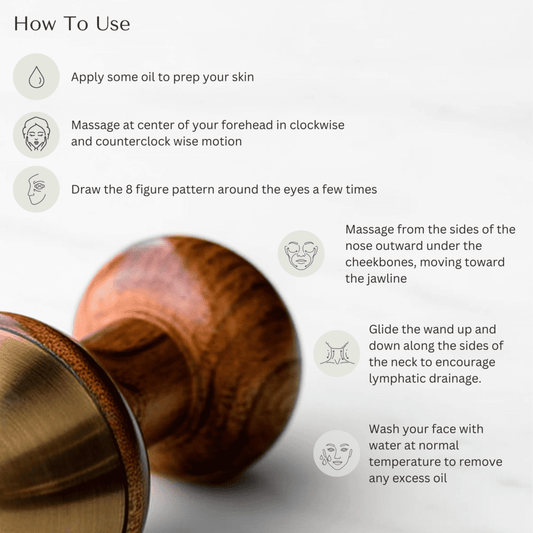 How To Use

Apply some oil to prep your skin

Massage at center of your forehead in clockwise and counterclock wise motion

Draw the 8 figure pattern around the eyes a few times

Massage from the sides of the nose outward under the cheekbones, moving toward the jawline

Glide the wand up and down along the sides of the neck to encourage lymphatic drainage.

Wash your face with water at normal temperature to remove any excess oil